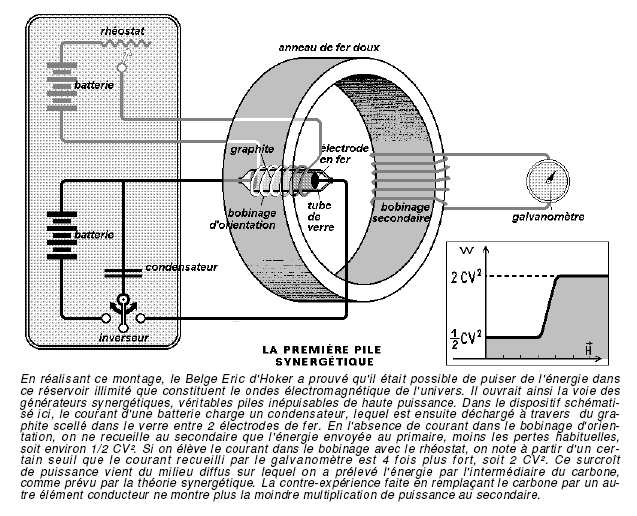 rhéostat

batterie

anneau de fer doux

graphite

électrode en fer

bobinage d'orientation

tube de verre

bobinage secondaire

galvanomètre

batterie

condensateur

inverseur

W

$2\,CV^2$

$\frac{1}{2}CV^2$

$\vec{H}$

LA PREMIÈRE PILE SYNERGÉTIQUE

En réalisant ce montage, le Belge Eric d'Hoker a prouvé qu'il était possible de puiser de l'énergie dans ce réservoir illimité que constituent le ondes électromagnétique de l'univers. Il ouvrait ainsi la voie des générateurs synergétiques, véritables piles inépuisables de haute puissance. Dans le dispositif schématisé ici, le courant d'une batterie charge un condensateur, lequel est ensuite déchargé à travers du graphite scellé dans le verre entre 2 électrodes de fer. En l'absence de courant dans le bobinage d'orientation, on ne recueille au secondaire que l'énergie envoyée au primaire, moins les pertes habituelles, soit environ 1/2 CV². Si on élève le courant dans le bobinage avec le rhéostat, on note à partir d'un certain seuil que le courant recueilli par le galvanomètre est 4 fois plus fort, soit 2 CV². Ce surcroît de puissance vient du milieu diffus sur lequel on a prélevé l'énergie par l'intermédiaire du carbone, comme prévu par la théorie synergétique. La contre-expérience faite en remplaçant le carbone par un autre élément conducteur ne montre plus la moindre multiplication de puissance au secondaire.